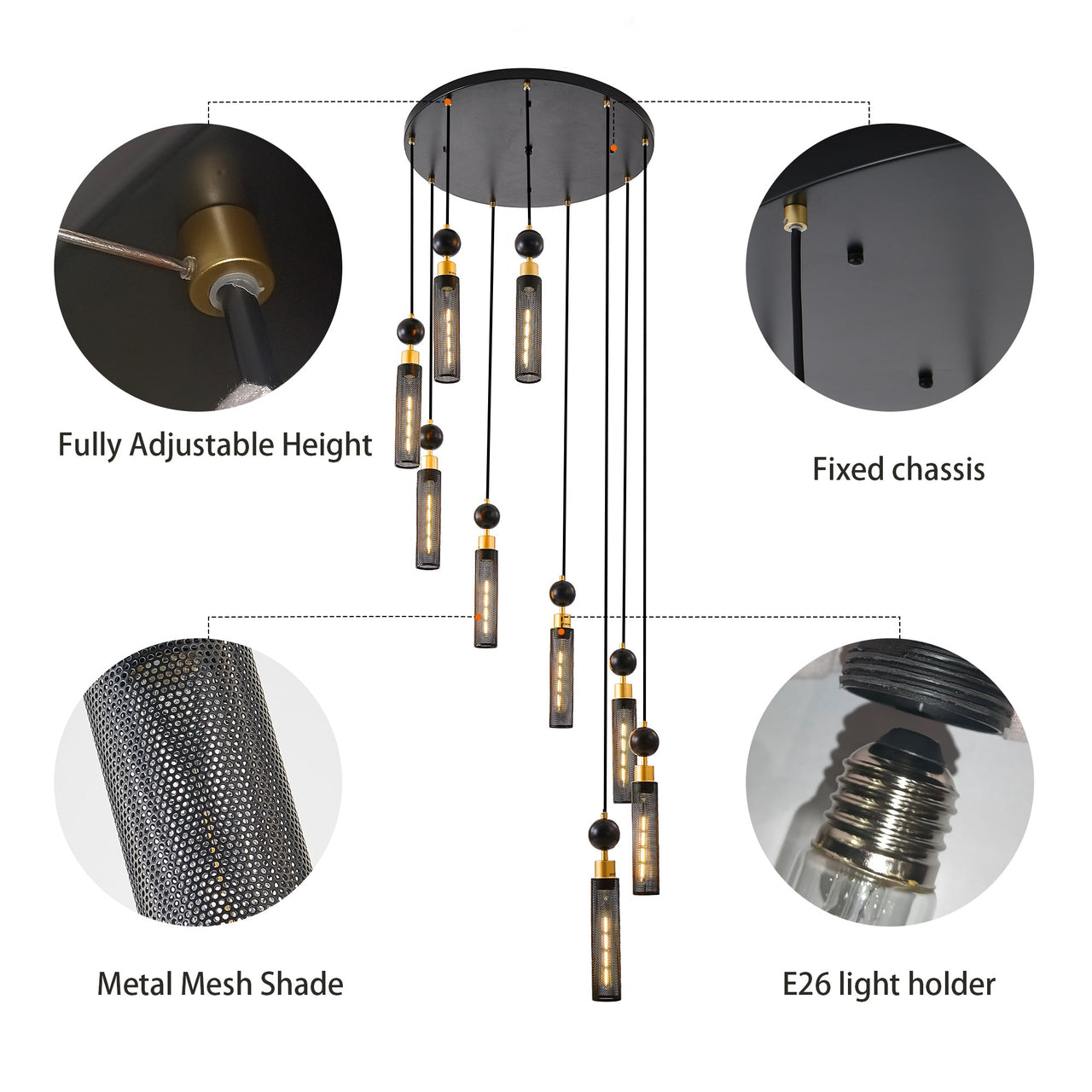 Fully Adjustable Height

Fixed chassis

Metal Mesh Shade

E26 light holder