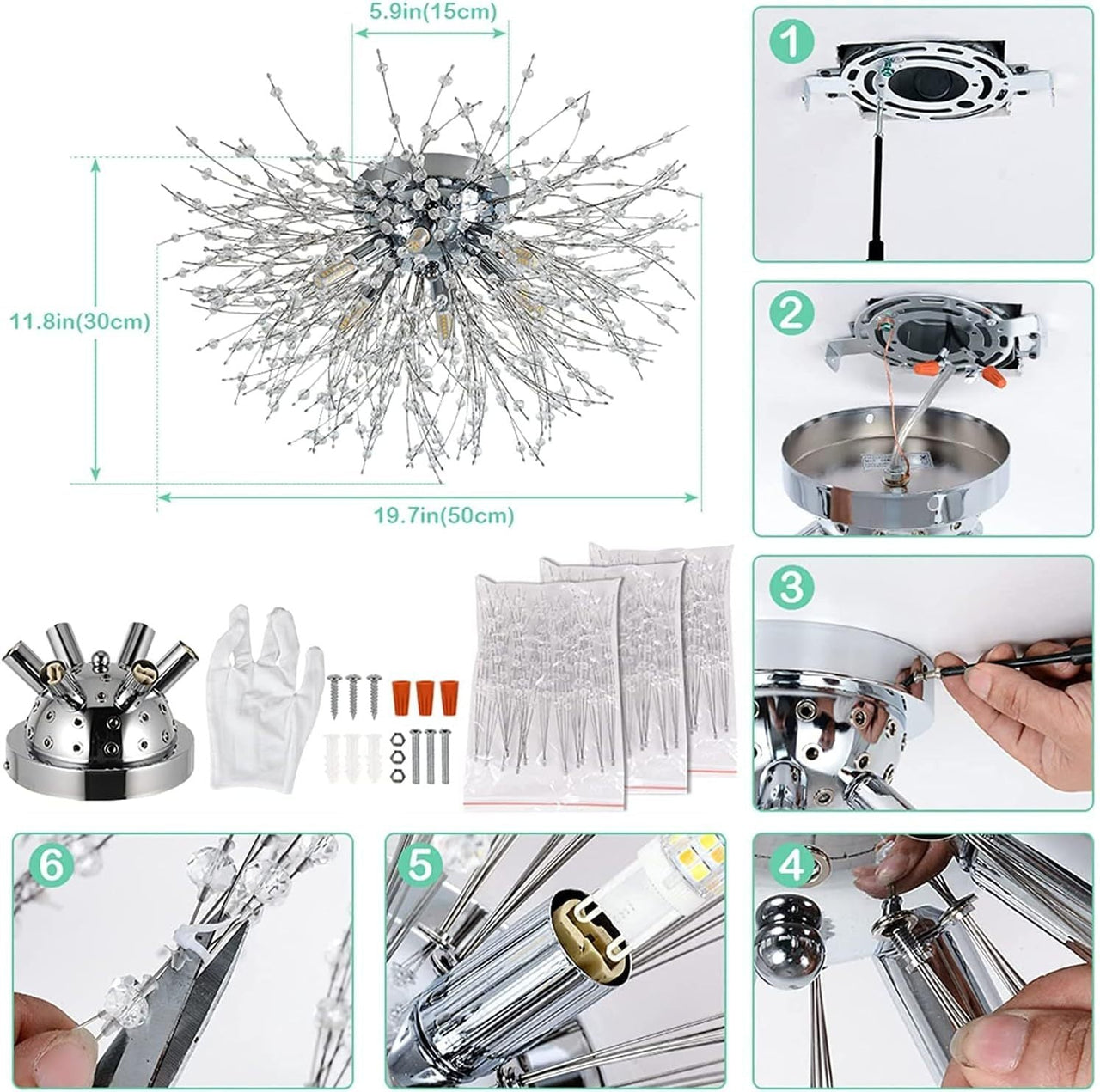 5.9in(15cm)

11.8in(30cm)

19.7in(50cm)

1

2

3

6

5

4