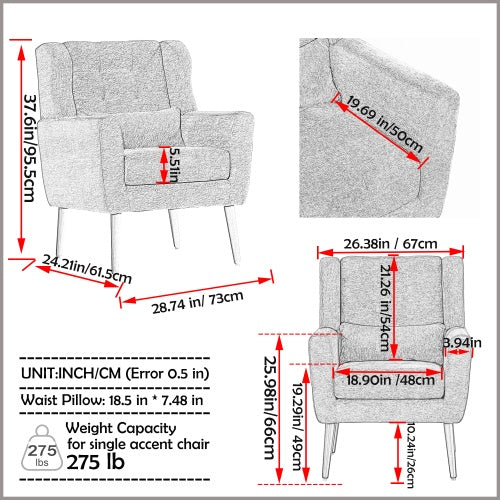 37.6in/95.5cm

5.51in

24.21in/61.5cm

28.74 in/ 73cm

19.69 in/50cm

26.38in / 67cm

21.26 in/54cm

3.94in

18.90in /48cm

25.98in/66cm

19.29in/ 49cm

10.24in/26cm

UNIT:INCH/CM (Error 0.5 in)

Waist Pillow: 18.5 in * 7.48 in

275 lbs

Weight Capacity for single accent chair 275 lb