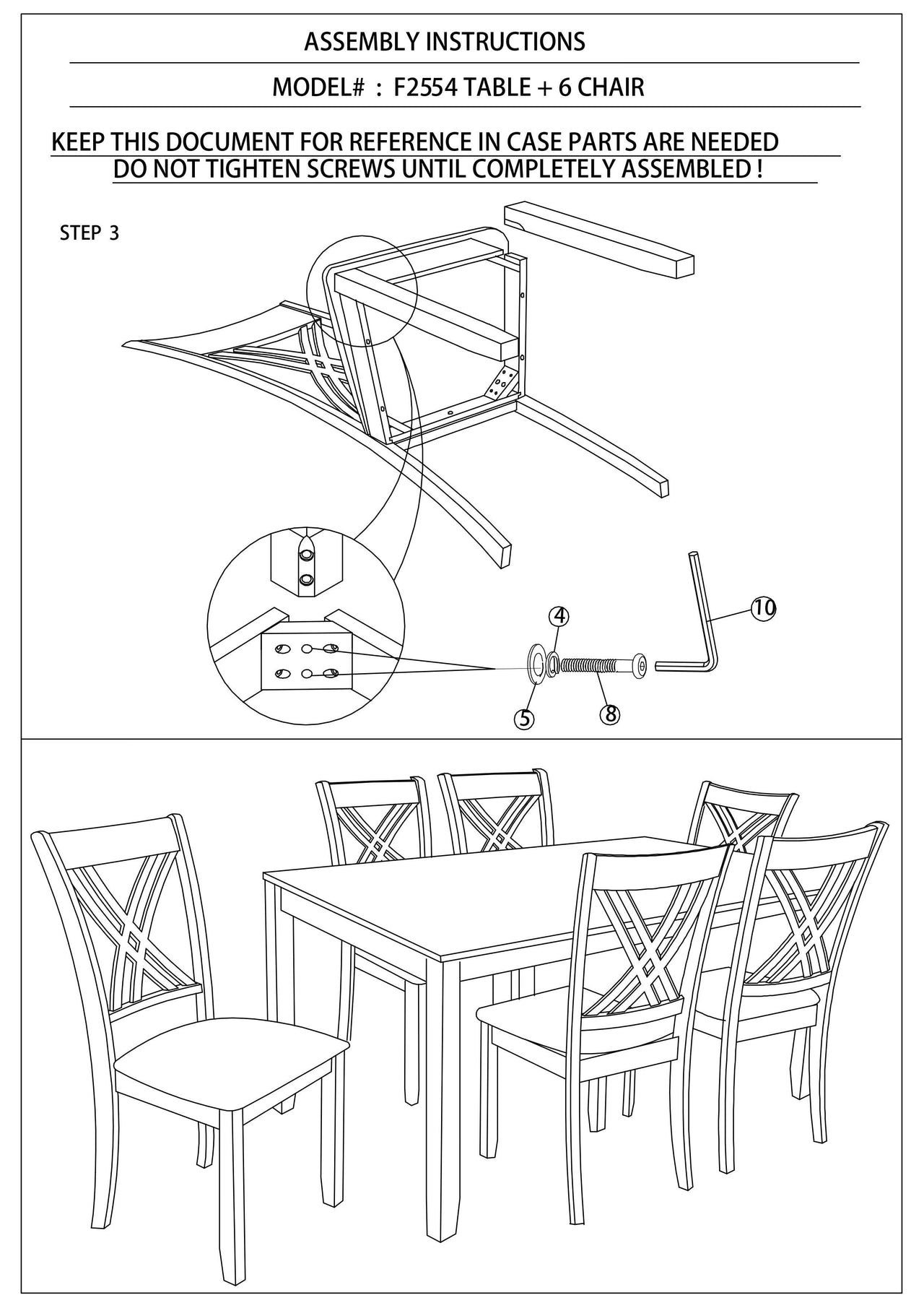 ASSEMBLY INSTRUCTIONS

MODEL# : F2554 TABLE + 6 CHAIR

KEEP THIS DOCUMENT FOR REFERENCE IN CASE PARTS ARE NEEDED
DO NOT TIGHTEN SCREWS UNTIL COMPLETELY ASSEMBLED !

STEP 3

4

10

5

8