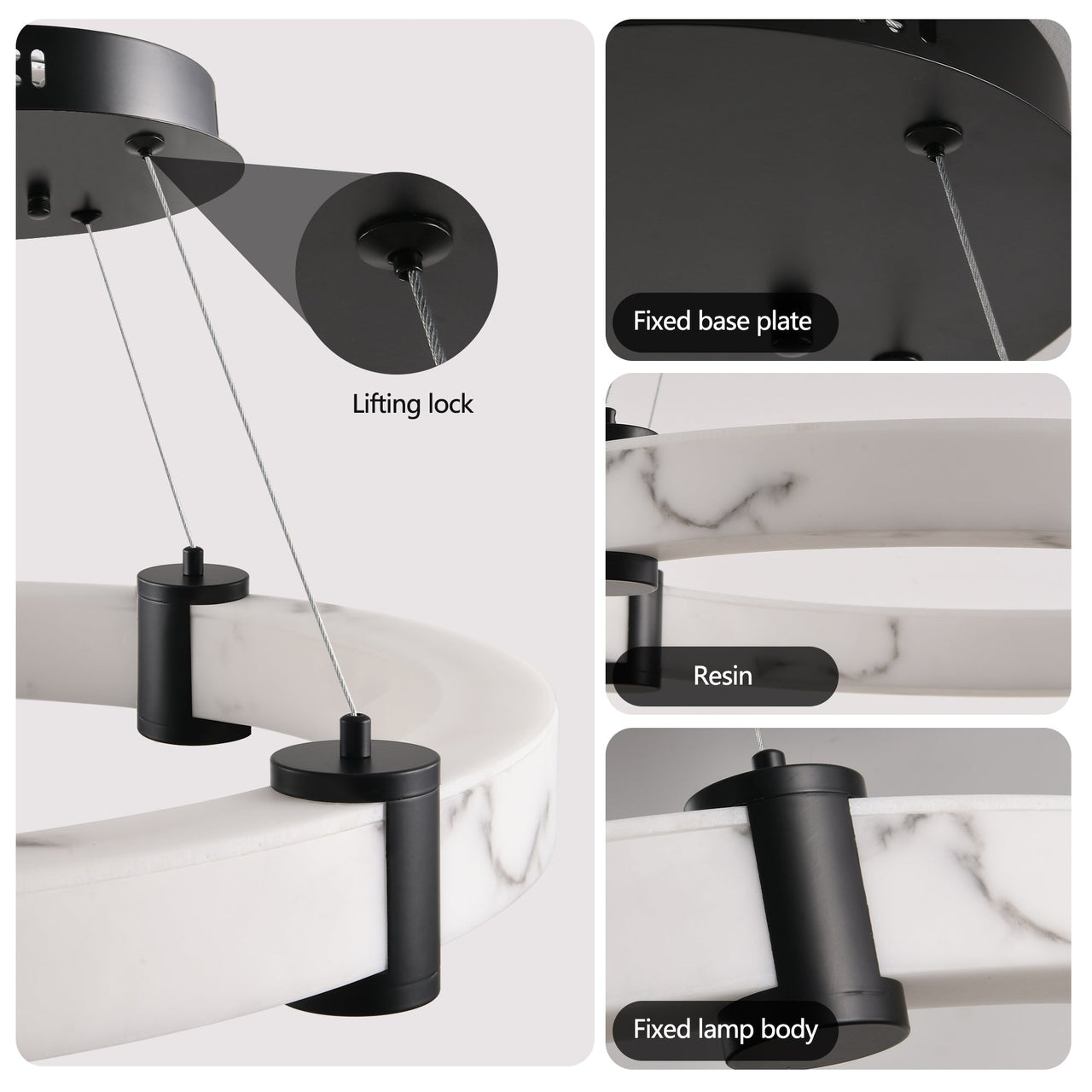 Lifting lock

Fixed base plate

Resin

Fixed lamp body