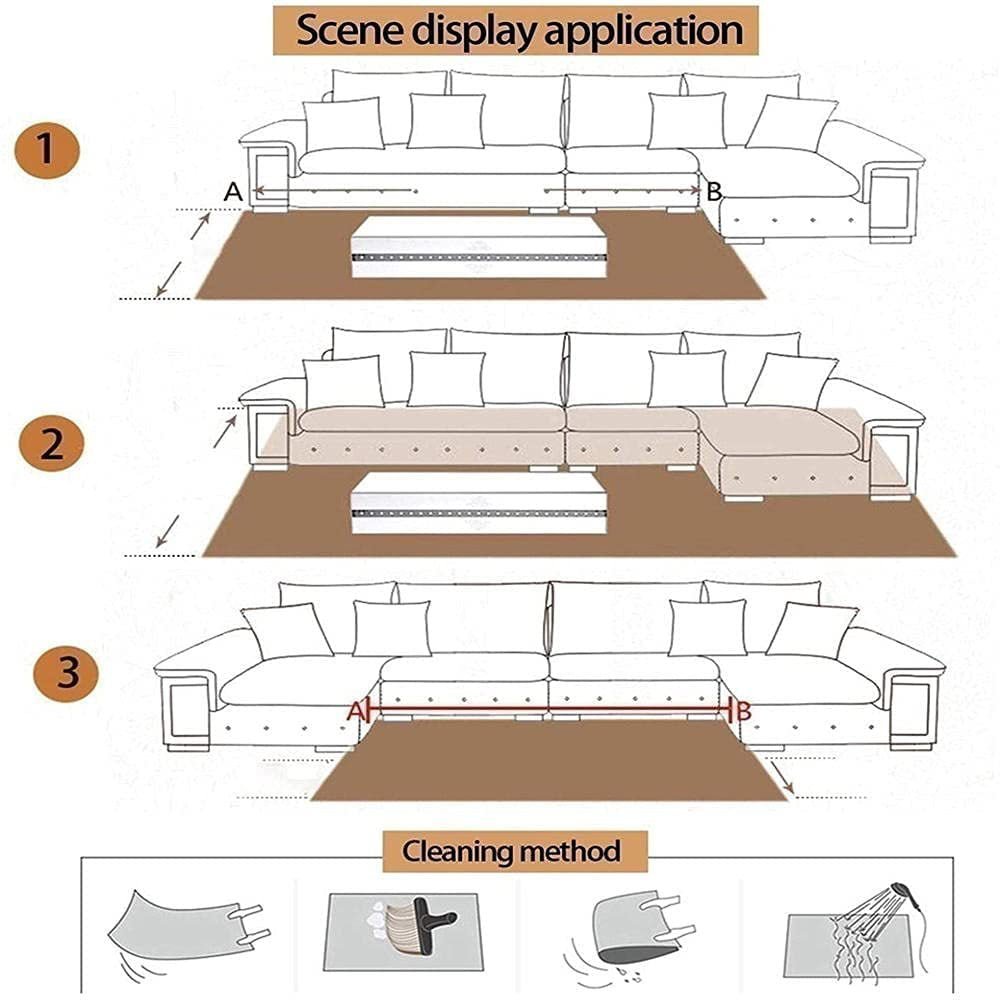 Scene display application

1

A

B

2

3

A

B

Cleaning method