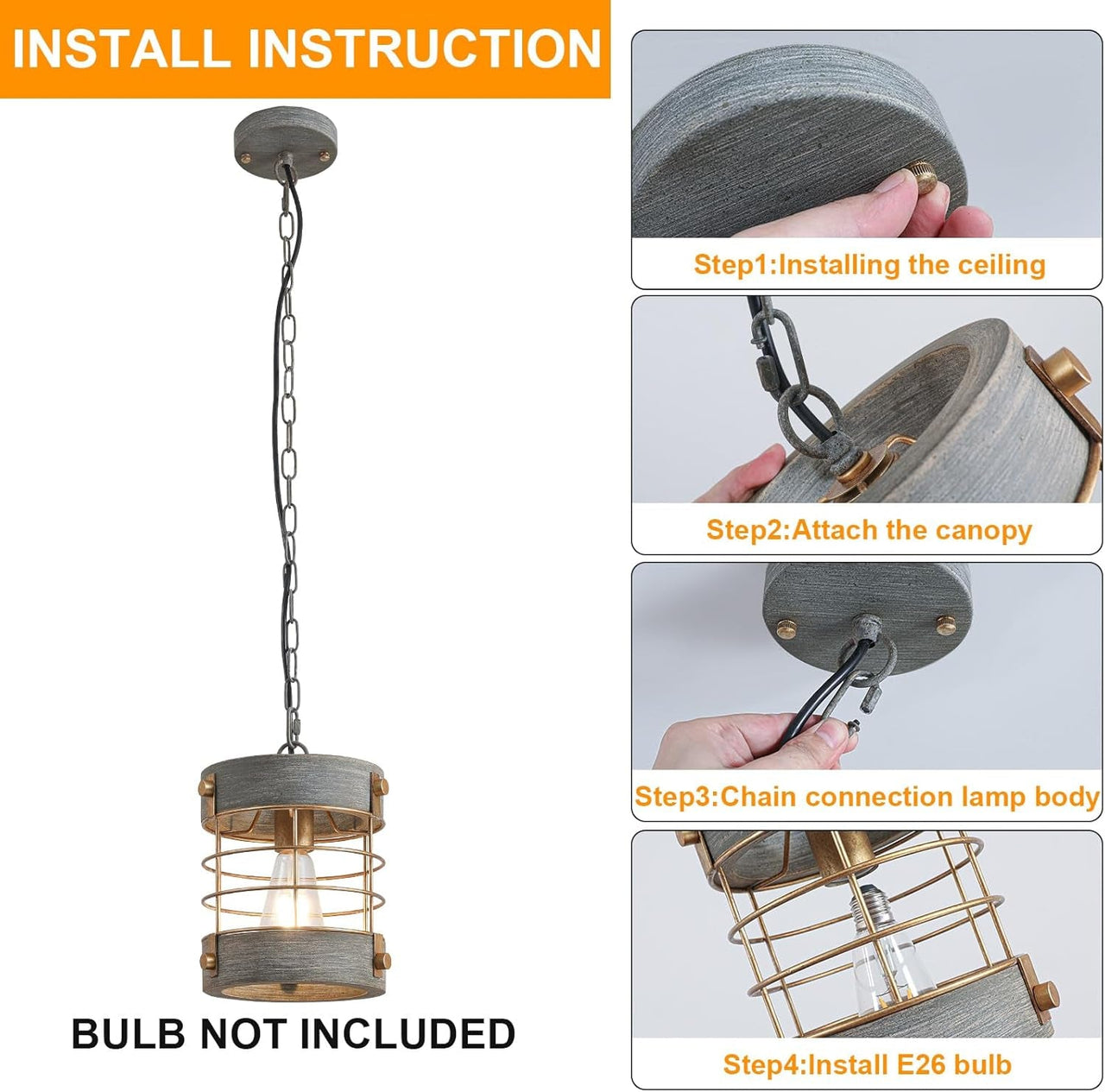 INSTALL INSTRUCTION

BULB NOT INCLUDED

Step1:Installing the ceiling

Step2:Attach the canopy

Step3:Chain connection lamp body

Step4:Install E26 bulb