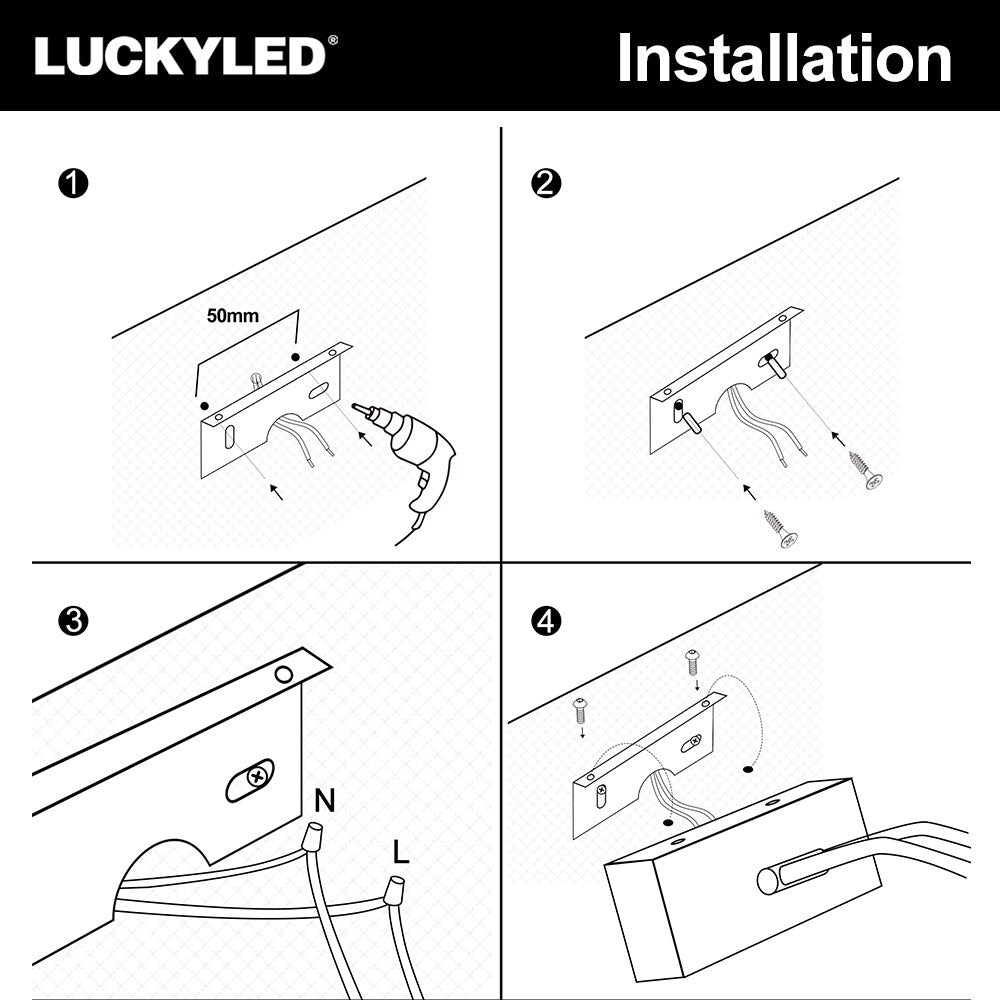 LUCKYLED®

Installation

❶

50mm

❷

❸

N

L

❹